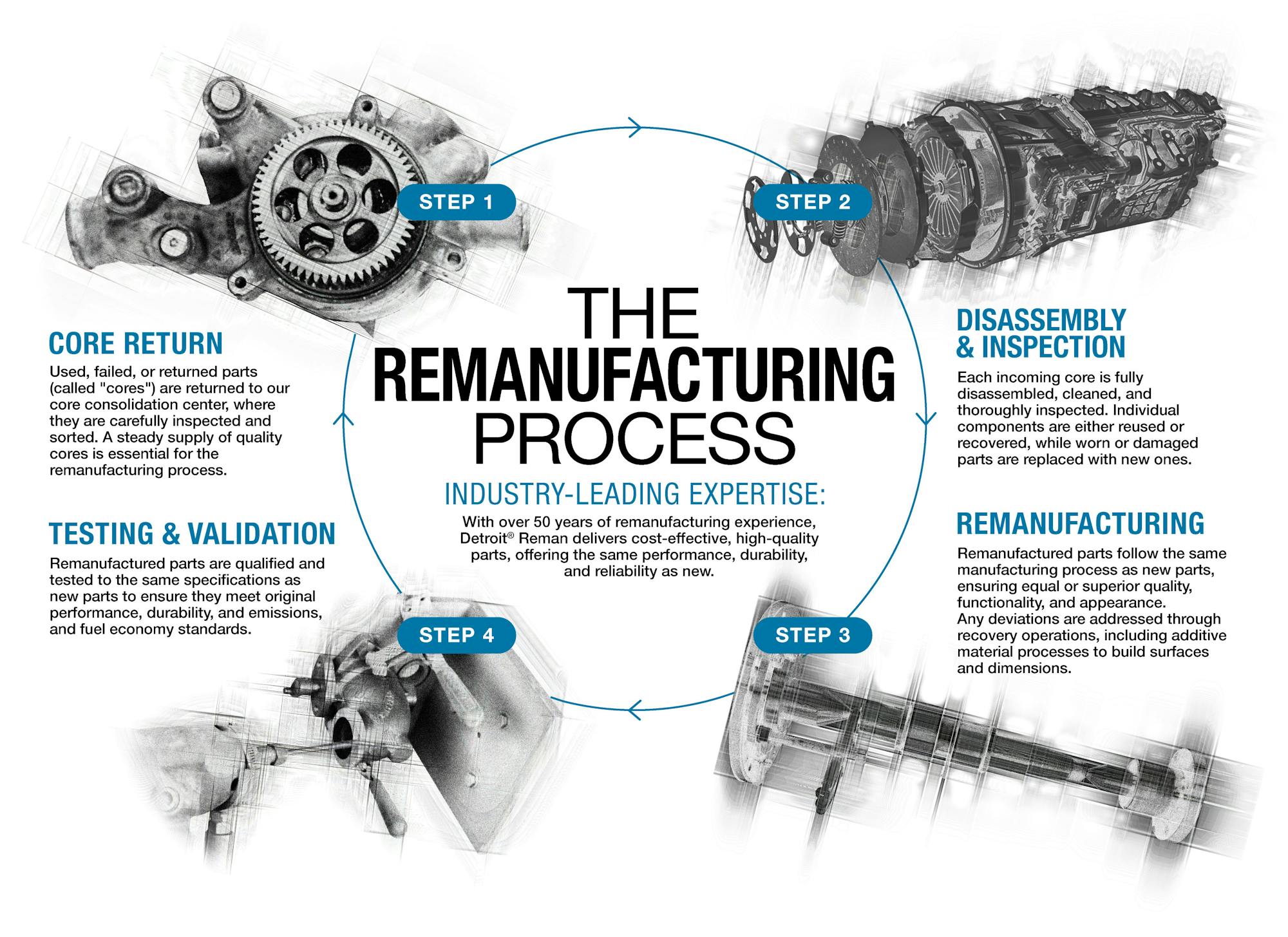 THE
REMANUFACTURING
PROCESS

INDUSTRY-LEADING EXPERTISE:

With over 50 years of remanufacturing experience, Detroit® Reman delivers cost-effective, high-quality parts, offering the same performance, durability, and reliability as new.

STEP 1

CORE RETURN

Used, failed, or returned parts (called "cores") are returned to our core consolidation center, where they are carefully inspected and sorted. A steady supply of quality cores is essential for the remanufacturing process.

STEP 2

DISASSEMBLY & INSPECTION

Each incoming core is fully disassembled, cleaned, and thoroughly inspected. Individual components are either reused or recovered, while worn or damaged parts are replaced with new ones.

STEP 3

REMANUFACTURING

Remanufactured parts follow the same manufacturing process as new parts, ensuring equal or superior quality, functionality, and appearance.
Any deviations are addressed through recovery operations, including additive material processes to build surfaces and dimensions.

STEP 4

TESTING & VALIDATION

Remanufactured parts are qualified and tested to the same specifications as new parts to ensure they meet original performance, durability, and emissions, and fuel economy standards.